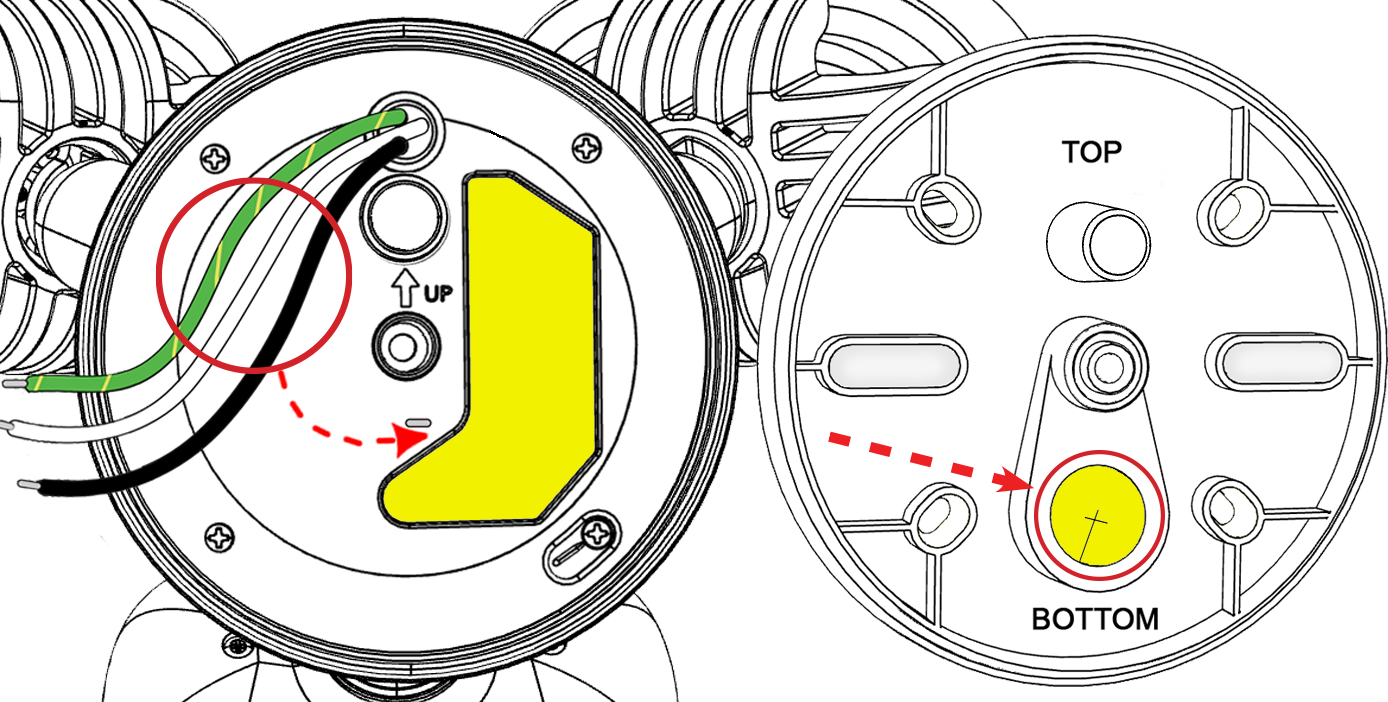 UP

TOP

BOTTOM